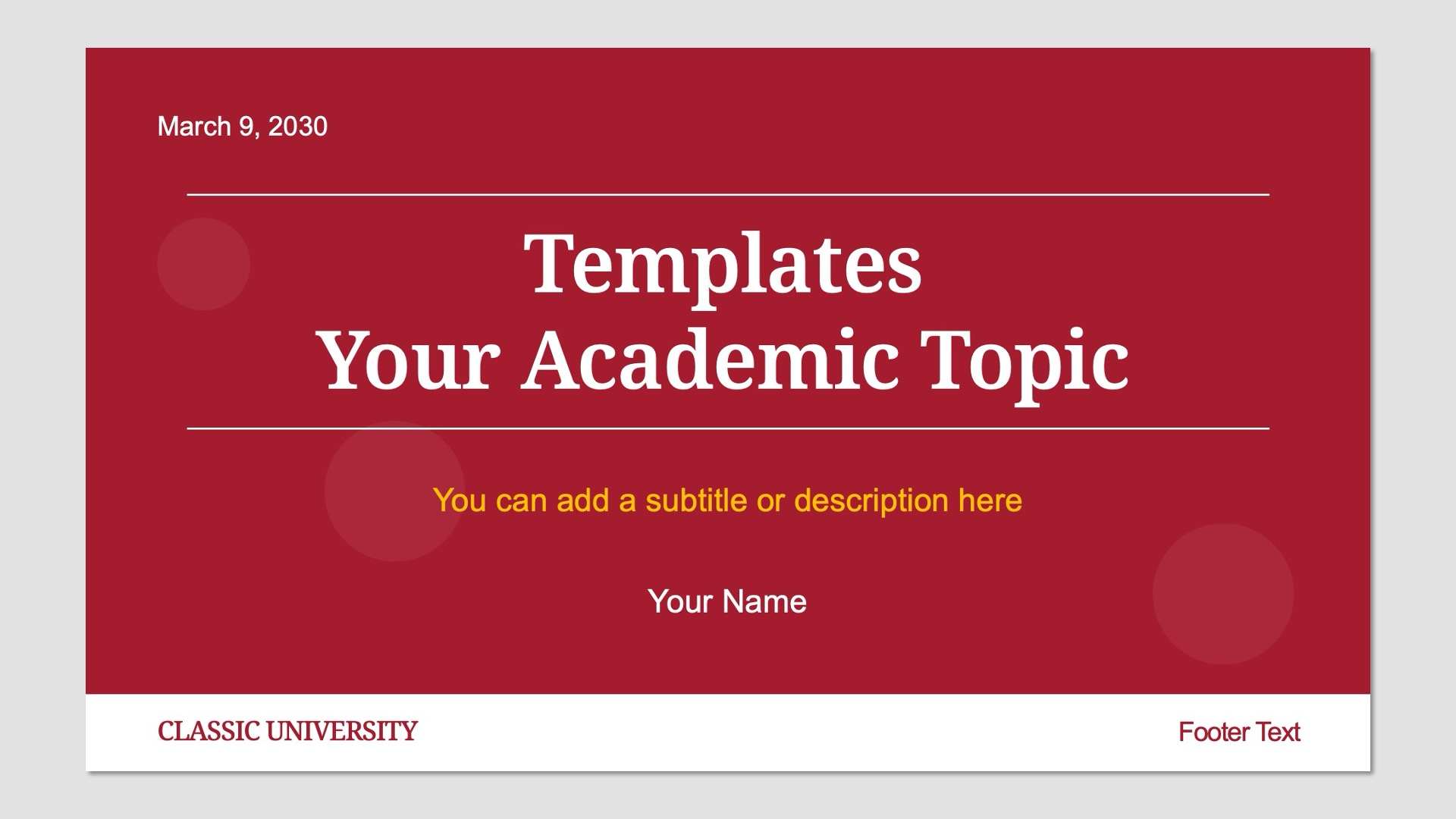 March 9, 2030

Templates
Your Academic Topic

You can add a subtitle or description here

Your Name

CLASSIC UNIVERSITY

Footer Text